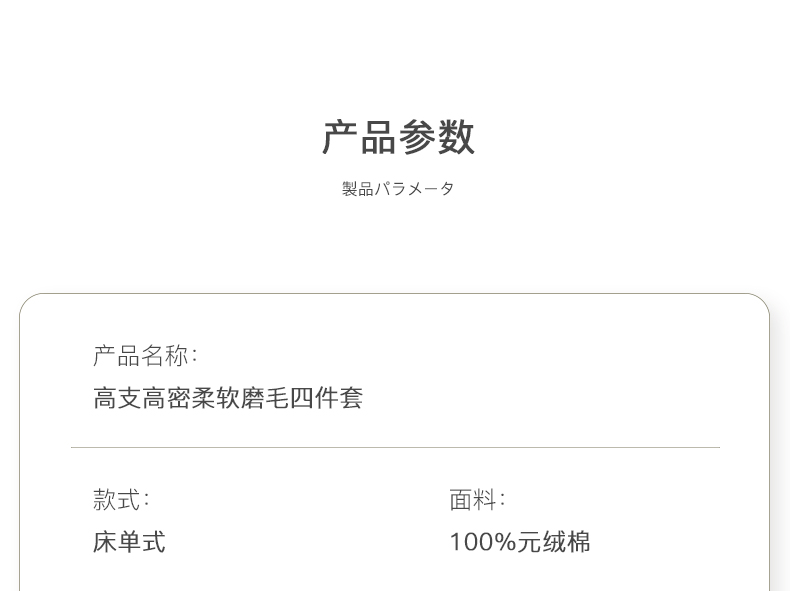 产品参数

製品パラメータ

产品名称:

高支高密柔软磨毛四件套

款式:

床单式

面料:

100%元绒棉